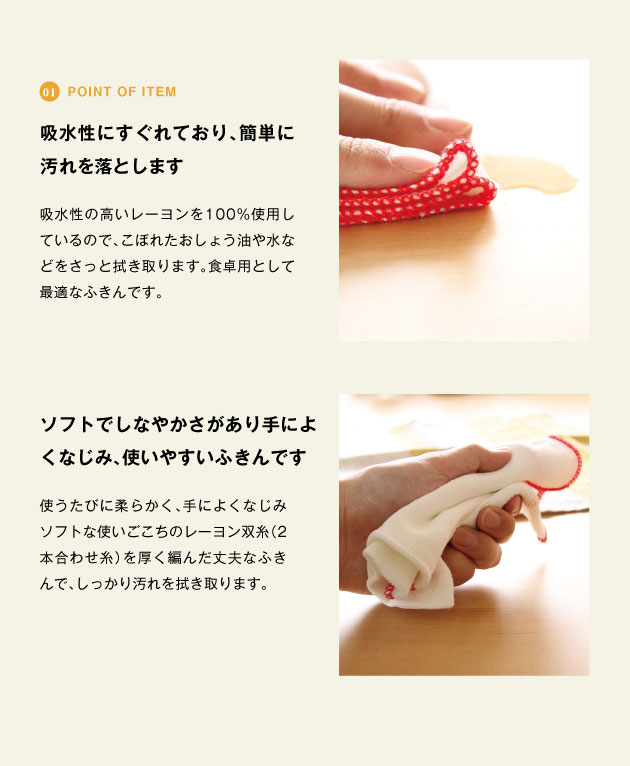 01 POINT OF ITEM

吸水性にすぐれており、簡単に汚れを落とします

吸水性の高いレーヨンを100%使用しているので、こぼれたおしょう油や水などをさっと拭き取ります。食卓用として最適なふきんです。

ソフトでしなやかさがあり手によくなじみ、使いやすいふきんです

使うたびに柔らかく、手によくなじみソフトな使いごこちのレーヨン双糸（2本合わせ糸）を厚く編んだ丈夫なふきんで、しっかり汚れを拭き取ります。