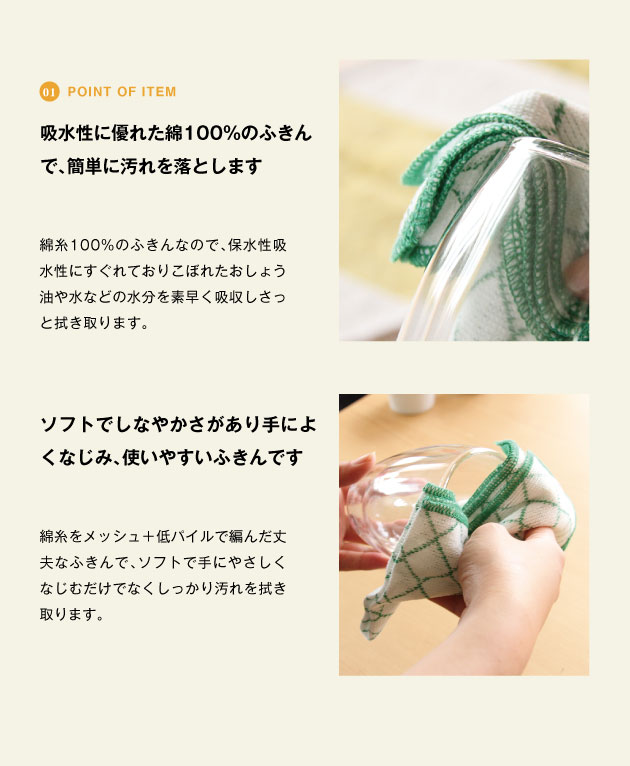 01 POINT OF ITEM

吸水性に優れた綿100%のふきんで、簡単に汚れを落とします

綿糸100%のふきんなので、保水性吸水性にすぐれておりこぼれたおしょう油や水などの水分を素早く吸収しさっと拭き取ります。

ソフトでしなやかさがあり手によくなじみ、使いやすいふきんです

綿糸をメッシュ＋低パイルで編んだ丈夫なふきんで、ソフトで手にやさしくなじむだけでなくしっかり汚れを拭き取ります。