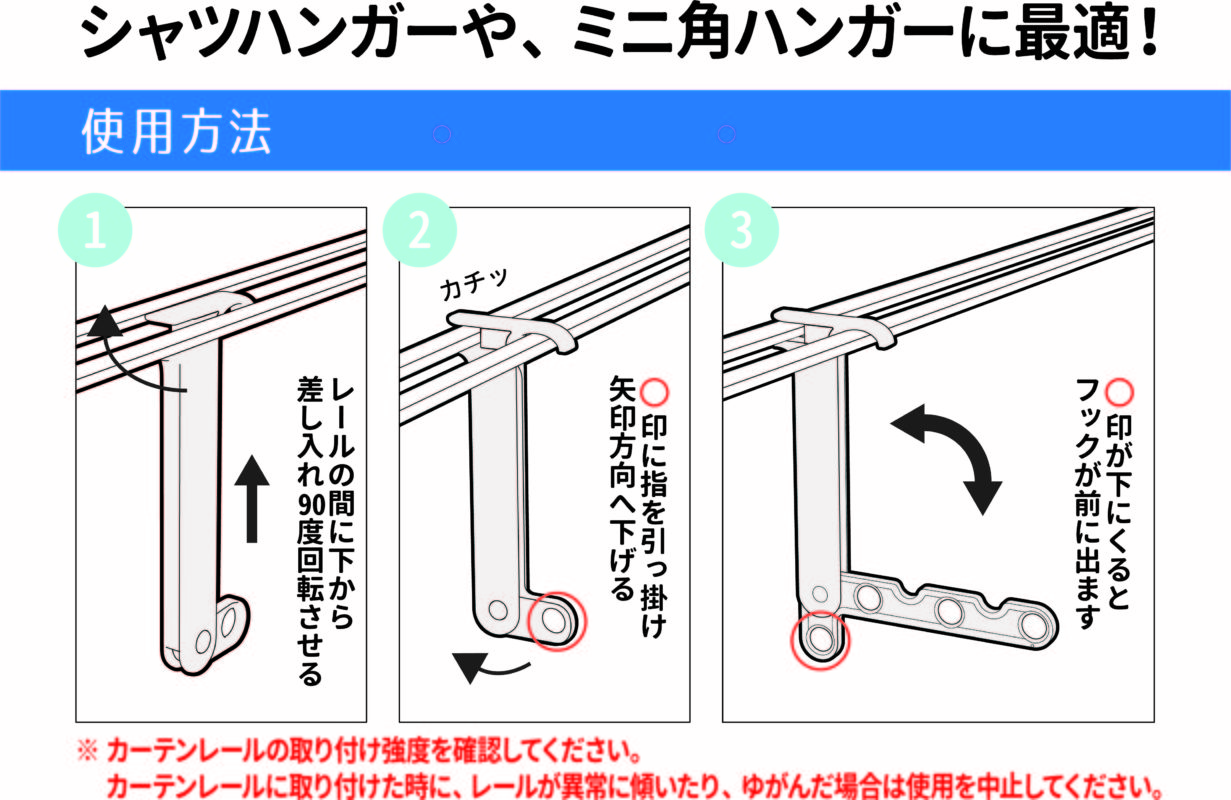 シャツハンガーや、ミニ角ハンガーに最適！

使用方法

1

レールの間に下から差し入れ90度回転させる

2

カチッ

○印に指を引っ掛け矢印方向へ下げる

3

○印が下にくるとフックが前に出ます

※ カーテンレールの取り付け強度を確認してください。
カーテンレールに取り付けた時に、レールが異常に傾いたり、ゆがんだ場合は使用を中止してください。