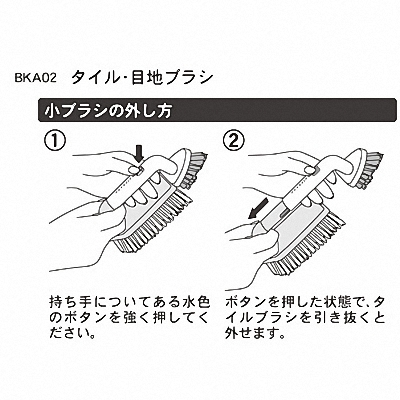 BKA02 タイル･目地ブラシ

小ブラシの外し方

①

持ち手についてある水色のボタンを強く押してください。

②

ボタンを押した状態で、タイルブラシを引き抜くと外せます。