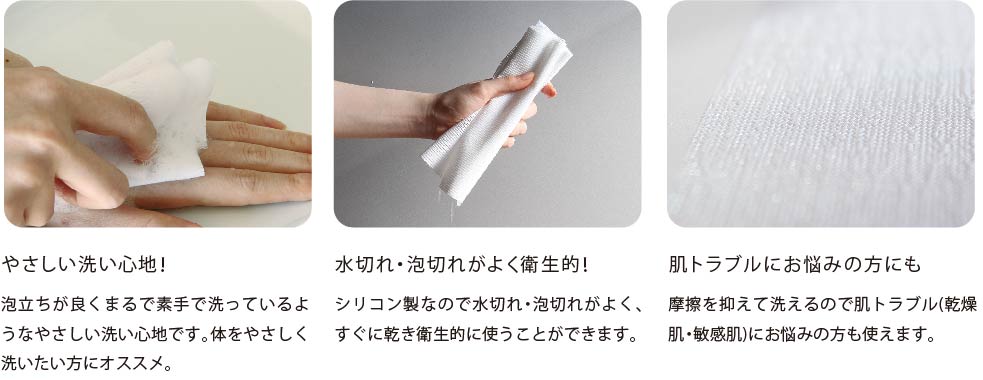 やさしい洗い心地！

泡立ちが良くまるで素手で洗っているようなやさしい洗い心地です。体をやさしく洗いたい方にオススメ。

水切れ・泡切れがよく衛生的！

シリコン製なので水切れ・泡切れがよく、すぐに乾き衛生的に使うことができます。

肌トラブルにお悩みの方にも

摩擦を抑えて洗えるので肌トラブル(乾燥肌・敏感肌)にお悩みの方も使えます。