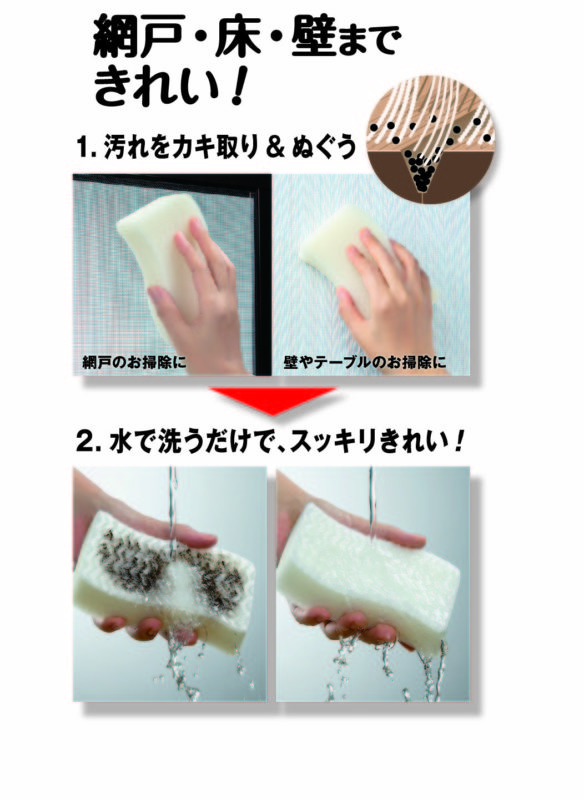 網戸・床・壁まで
きれい！

1. 汚れをカキ取り & ぬぐう

網戸のお掃除に

壁やテーブルのお掃除に

2. 水で洗うだけで、スッキリきれい！